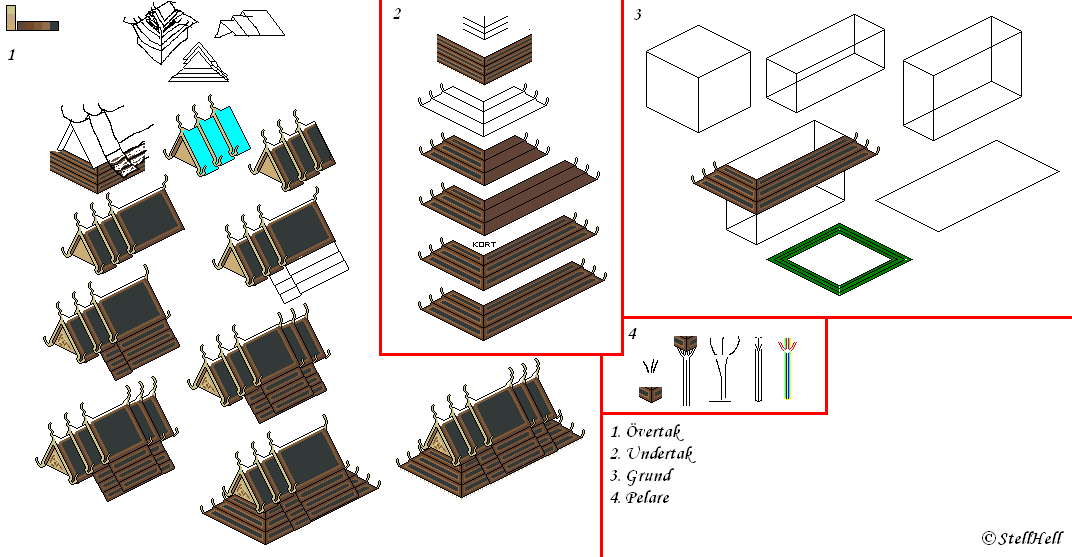 1

2

KORT

3

4

1. Övertak
2. Undertak
3. Grund
4. Pelare

© StellHell