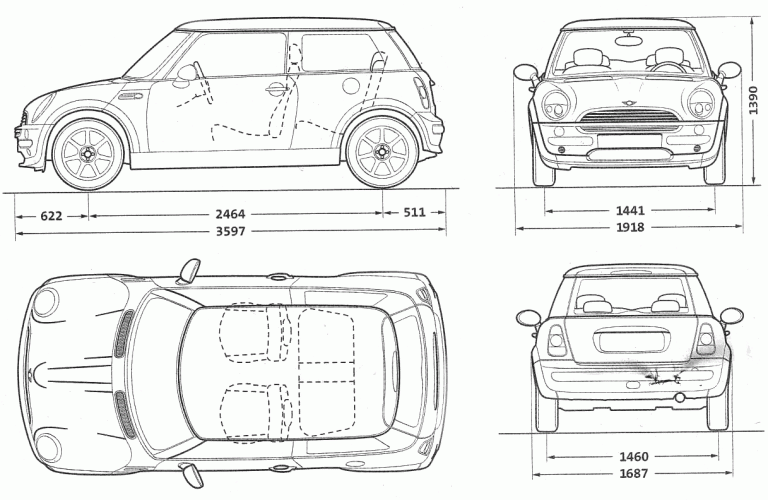 622
2464
511
3597
1390
1441
1918
1460
1687