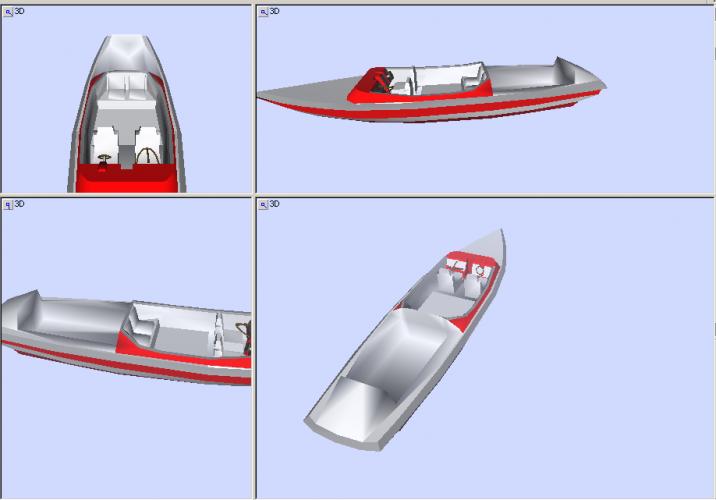 3D

3D

3D

3D