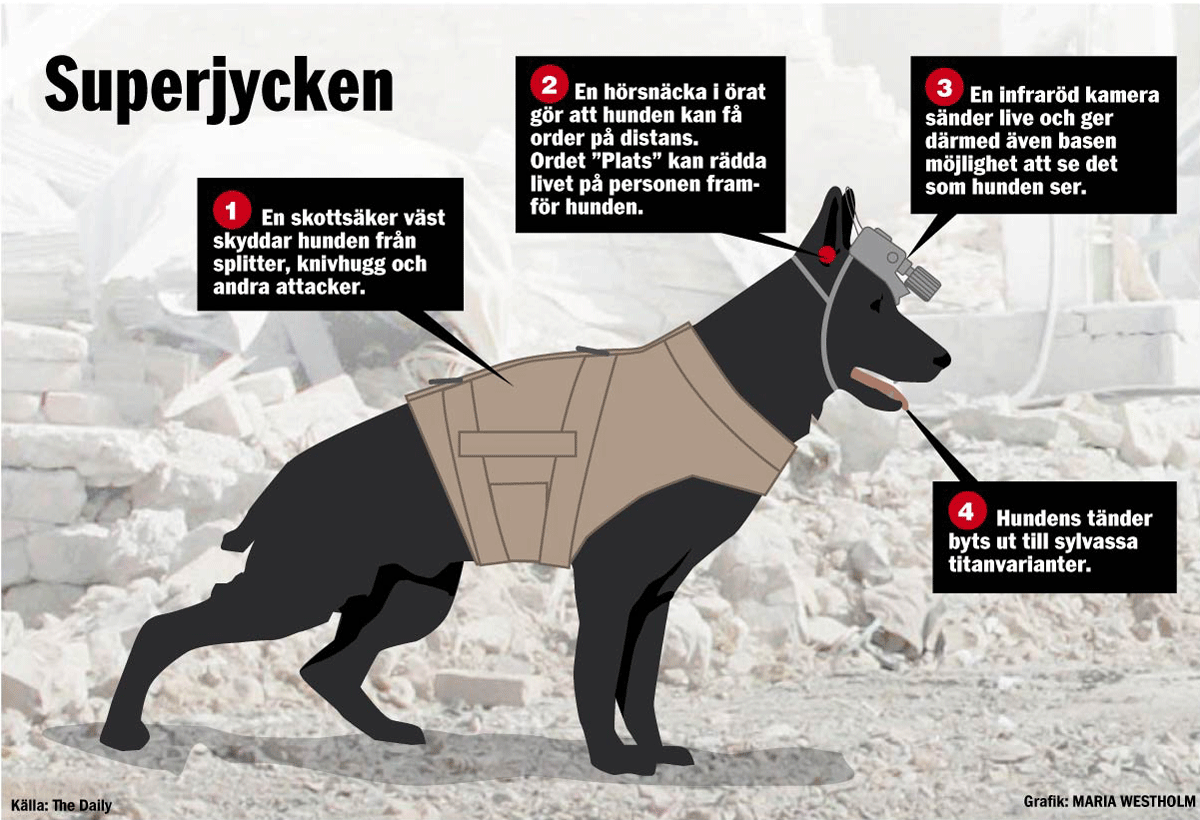 Superjycken

1 En skottsäker väst skyddar hunden från splitter, knivhugg och andra attacker.

2 En hörsnäcka i örat gör att hunden kan få order på distans. Ordet ”Plats” kan rädda livet på personen framför hunden.

3 En infraröd kamera sänder live och ger därmed även basen möjlighet att se det som hunden ser.

4 Hundens tänder byts ut till sylvassa titanvarianter.

Källa: The Daily

Grafik: MARIA WESTHOLM